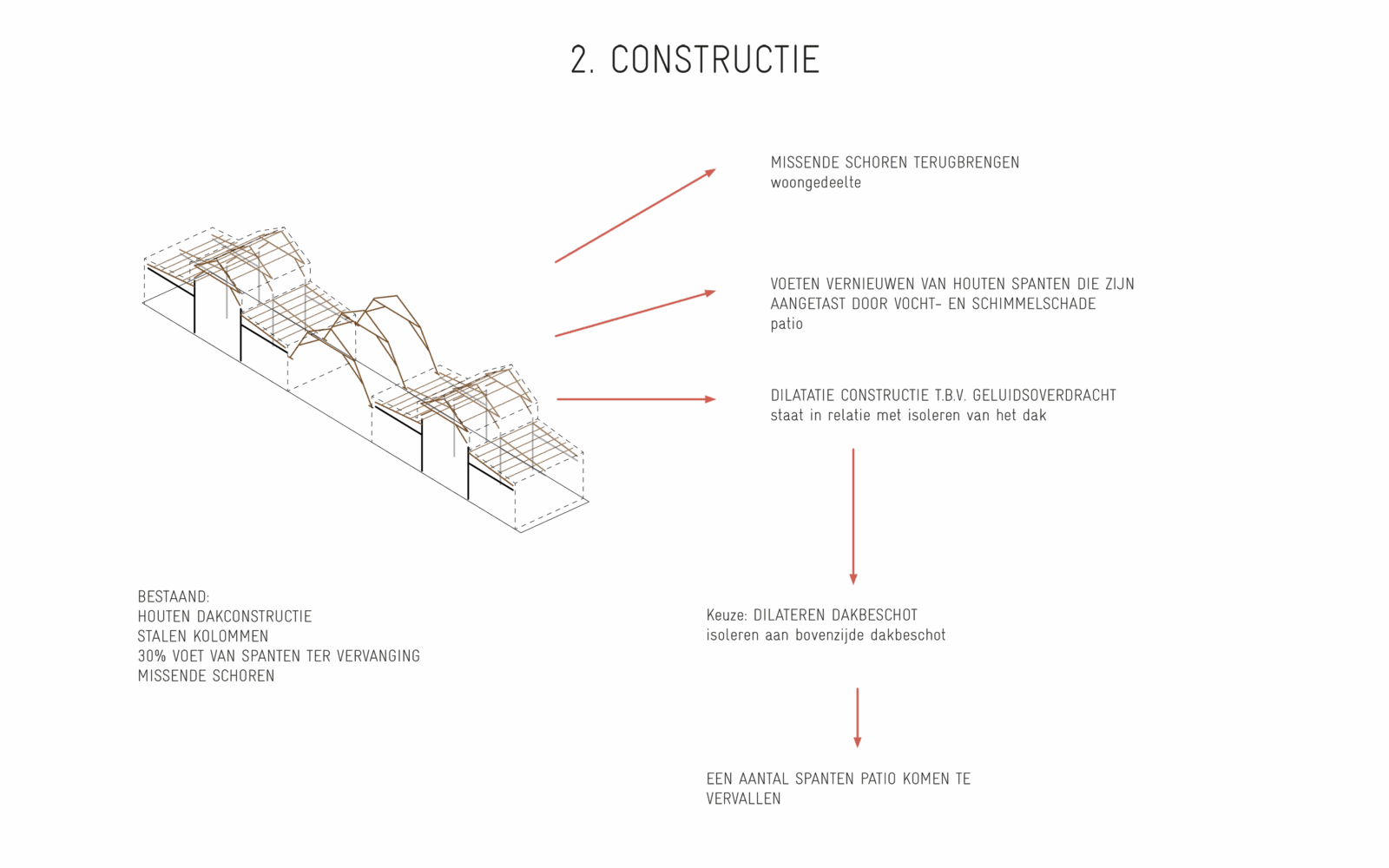 2. CONSTRUCTIE

MISSENDE SCHOREN TERUGBRENGEN
woongedeelte

VOETEN VERNIEUWEN VAN HOUTEN SPANTEN DIE ZIJN AANGETAST DOOR VOCHT- EN SCHIMMELSCHADE
patio

DILATATIE CONSTRUCTIE T.B.V. GELUIDSOVERDRACHT
staat in relatie met isoleren van het dak

BESTAAND:
HOUTEN DAKCONSTRUCTIE
STALEN KOLOMMEN
30% VOET VAN SPANTEN TER VERVANGING
MISSENDE SCHOREN

Keuze: DILATEREN DAKBESCHOT
isoleren aan bovenzijde dakbeschot

EEN AANTAL SPANTEN PATIO KOMEN TE VERVALLEN